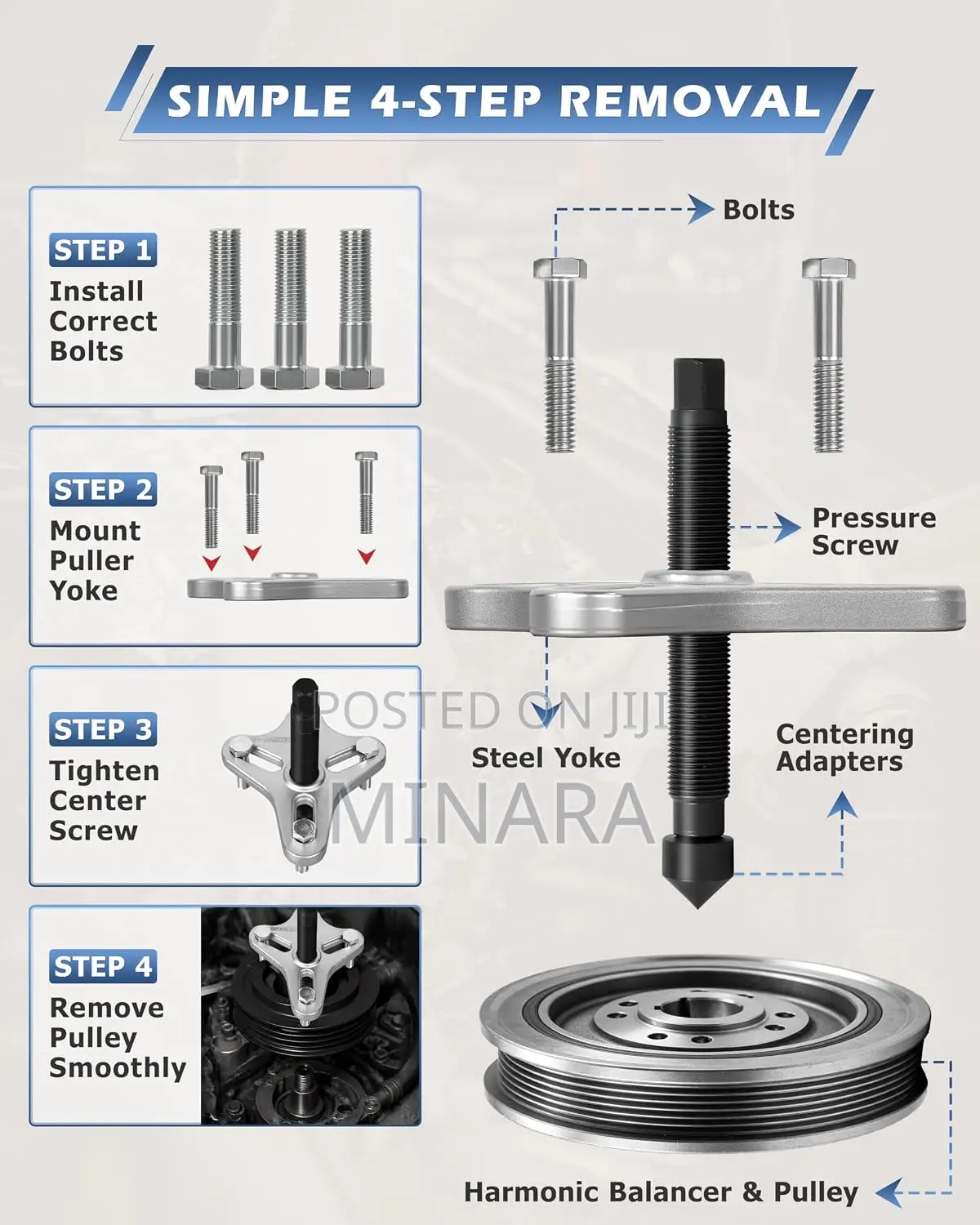 SIMPLE 4-STEP REMOVAL

STEP 1
Install
Correct
Bolts

STEP 2
Mount
Puller
Yoke

STEP 3
Tighten
Center
Screw

STEP 4
Remove
Pulley
Smoothly

Bolts

Pressure
Screw

Steel Yoke

Centering
Adapters

Harmonic Balancer & Pulley

POSTED ON JIJI
MINARA