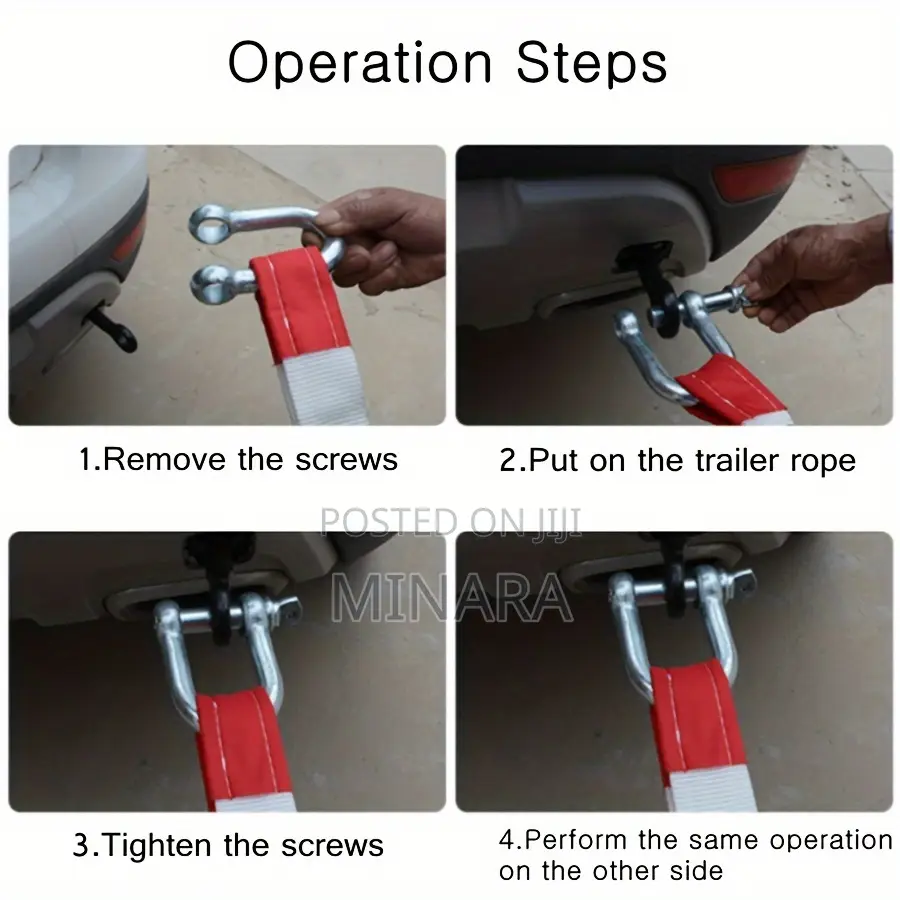 Operation Steps

1.Remove the screws

2.Put on the trailer rope

3.Tighten the screws

4.Perform the same operation on the other side

POSTED ON JIJI
MINARA