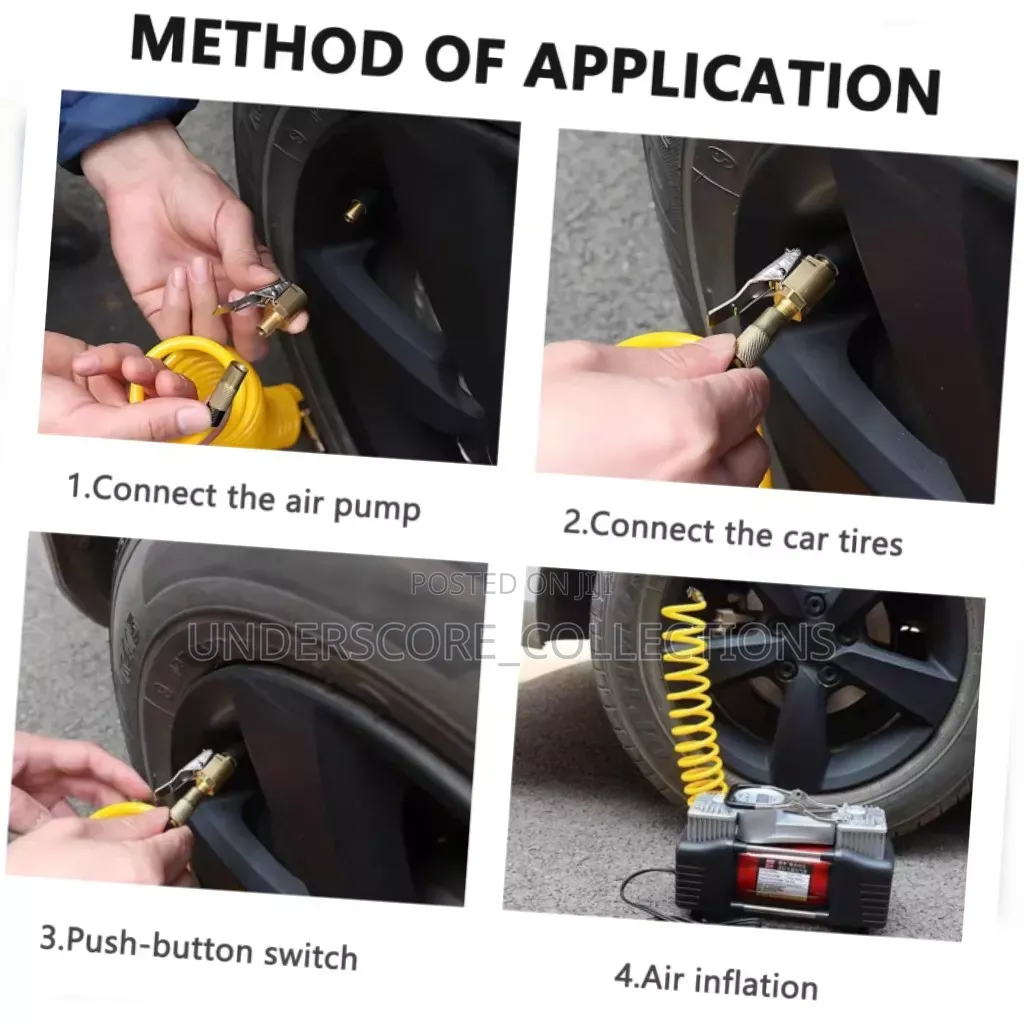 METHOD OF APPLICATION

1.Connect the air pump

2.Connect the car tires

3.Push-button switch

4.Air inflation

POSTED ON JIJI
UNDERSCORE_COLLECTIONS