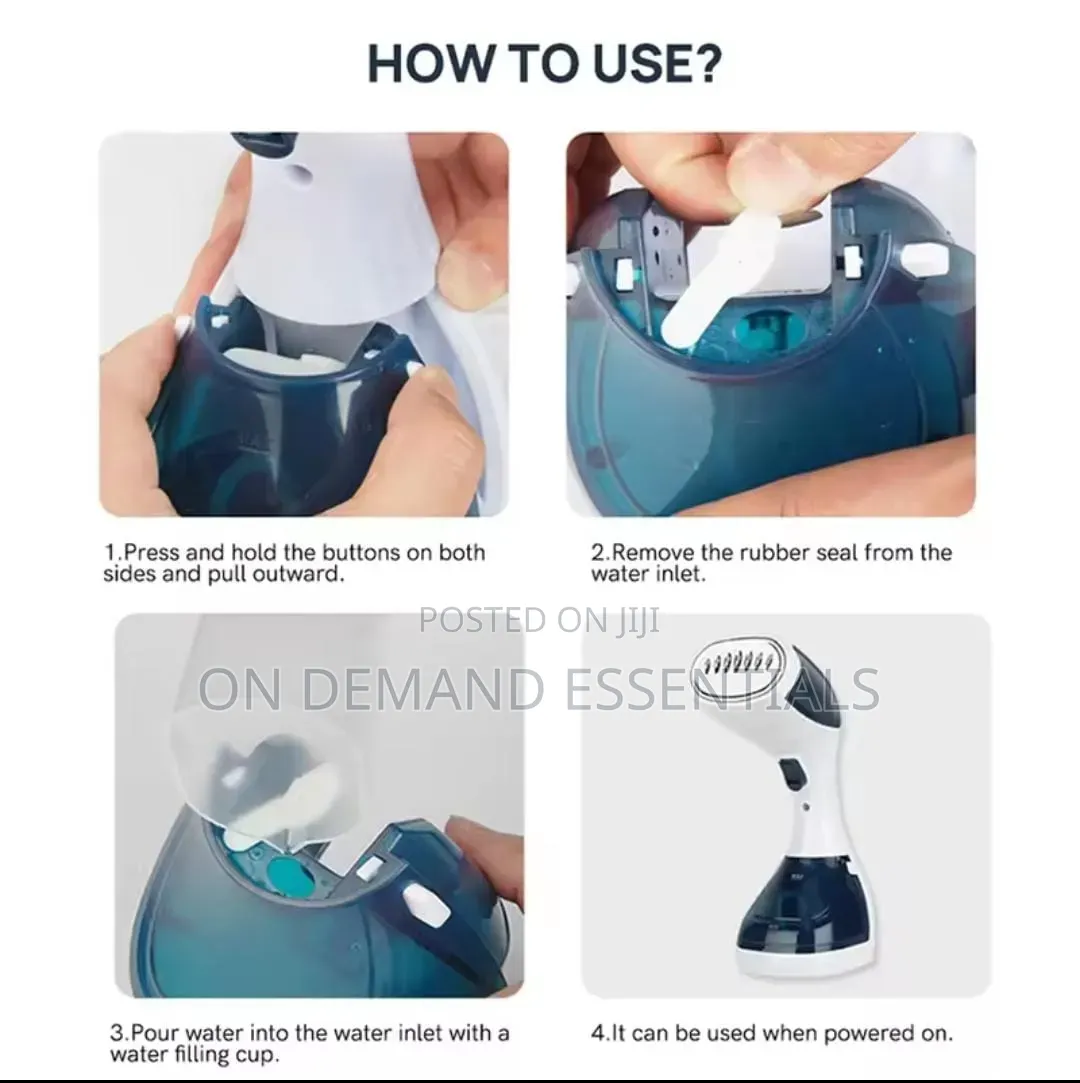 HOW TO USE?

1.Press and hold the buttons on both sides and pull outward.

2.Remove the rubber seal from the water inlet.

3.Pour water into the water inlet with a water filling cup.

4.It can be used when powered on.

POSTED ON JIJI

ON DEMAND ESSENTIALS