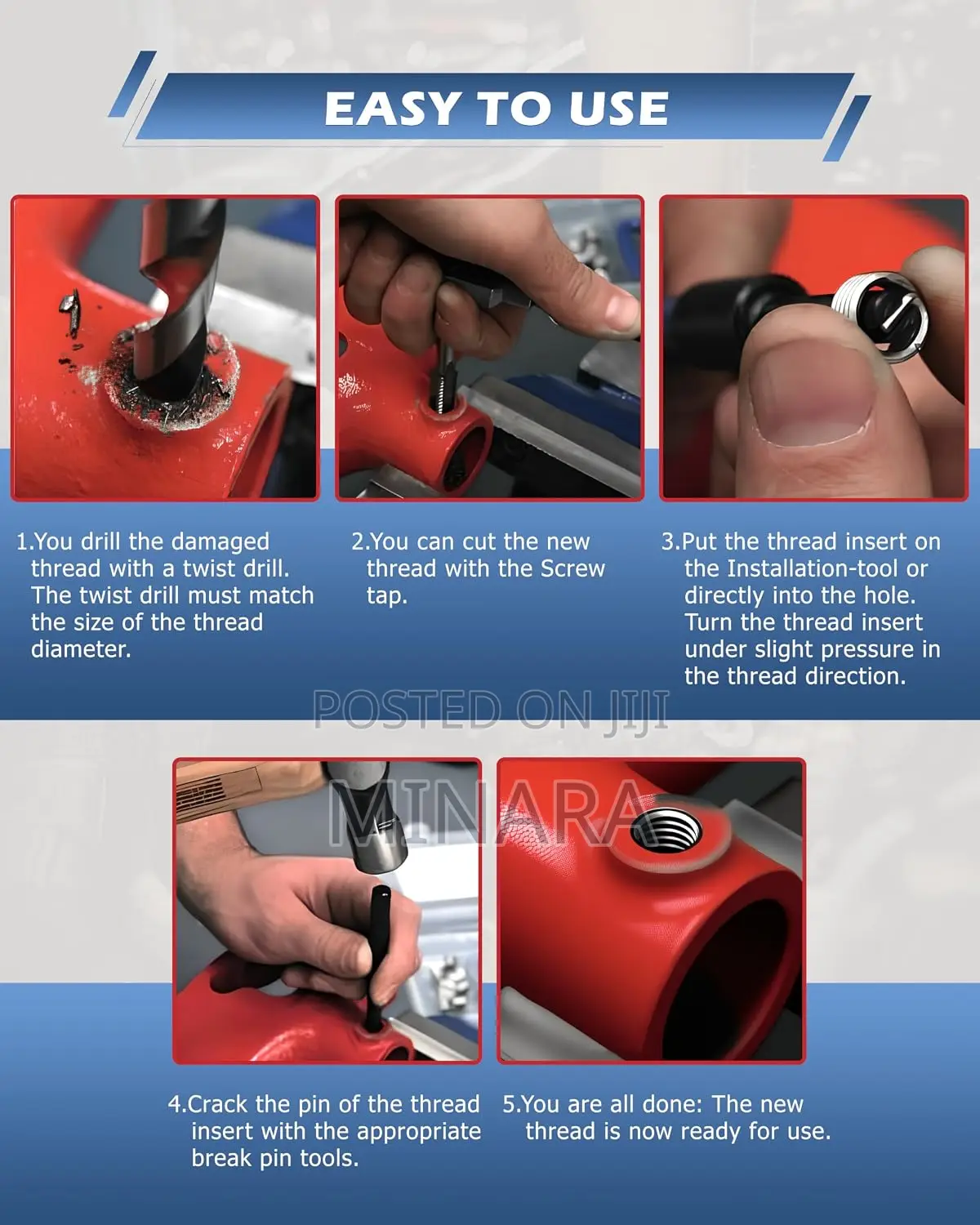 EASY TO USE

1.You drill the damaged thread with a twist drill. The twist drill must match the size of the thread diameter.

2.You can cut the new thread with the Screw tap.

3.Put the thread insert on the Installation-tool or directly into the hole. Turn the thread insert under slight pressure in the thread direction.

POSTED ON JIJI

MINARA

4.Crack the pin of the thread insert with the appropriate break pin tools.

5.You are all done: The new thread is now ready for use.