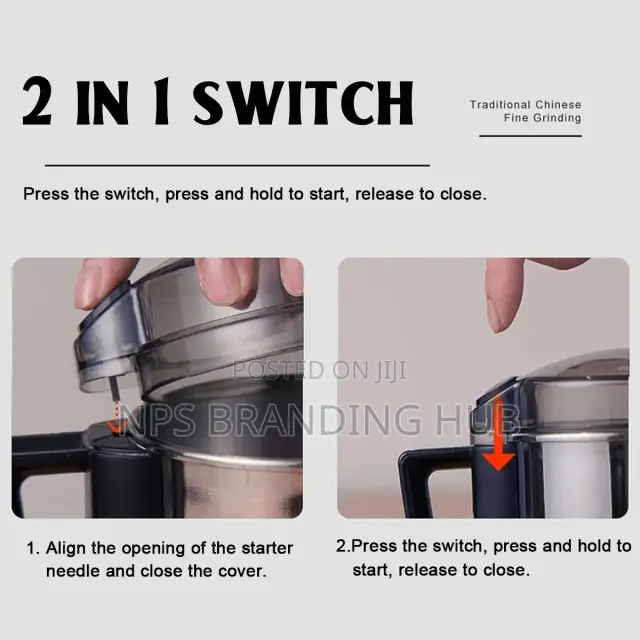 2 IN 1 SWITCH

Traditional Chinese
Fine Grinding

Press the switch, press and hold to start, release to close.

POSTED ON JIJI
NPS BRANDING HUB

1. Align the opening of the starter needle and close the cover.

2.Press the switch, press and hold to start, release to close.