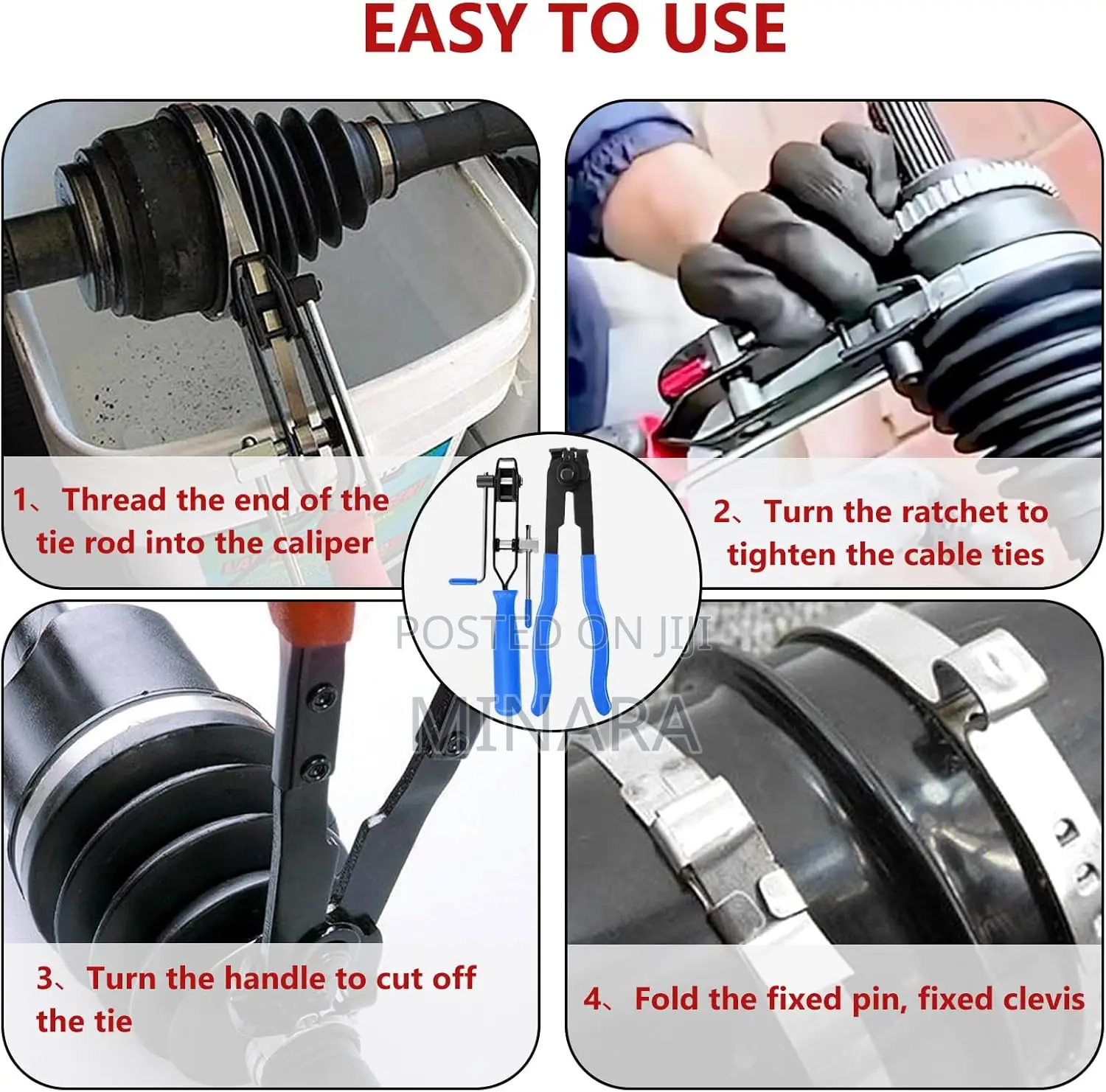 EASY TO USE

1、Thread the end of the tie rod into the caliper

2、Turn the ratchet to tighten the cable ties

POSTED ON JIJI

MINARA

3、Turn the handle to cut off the tie

4、Fold the fixed pin, fixed clevis