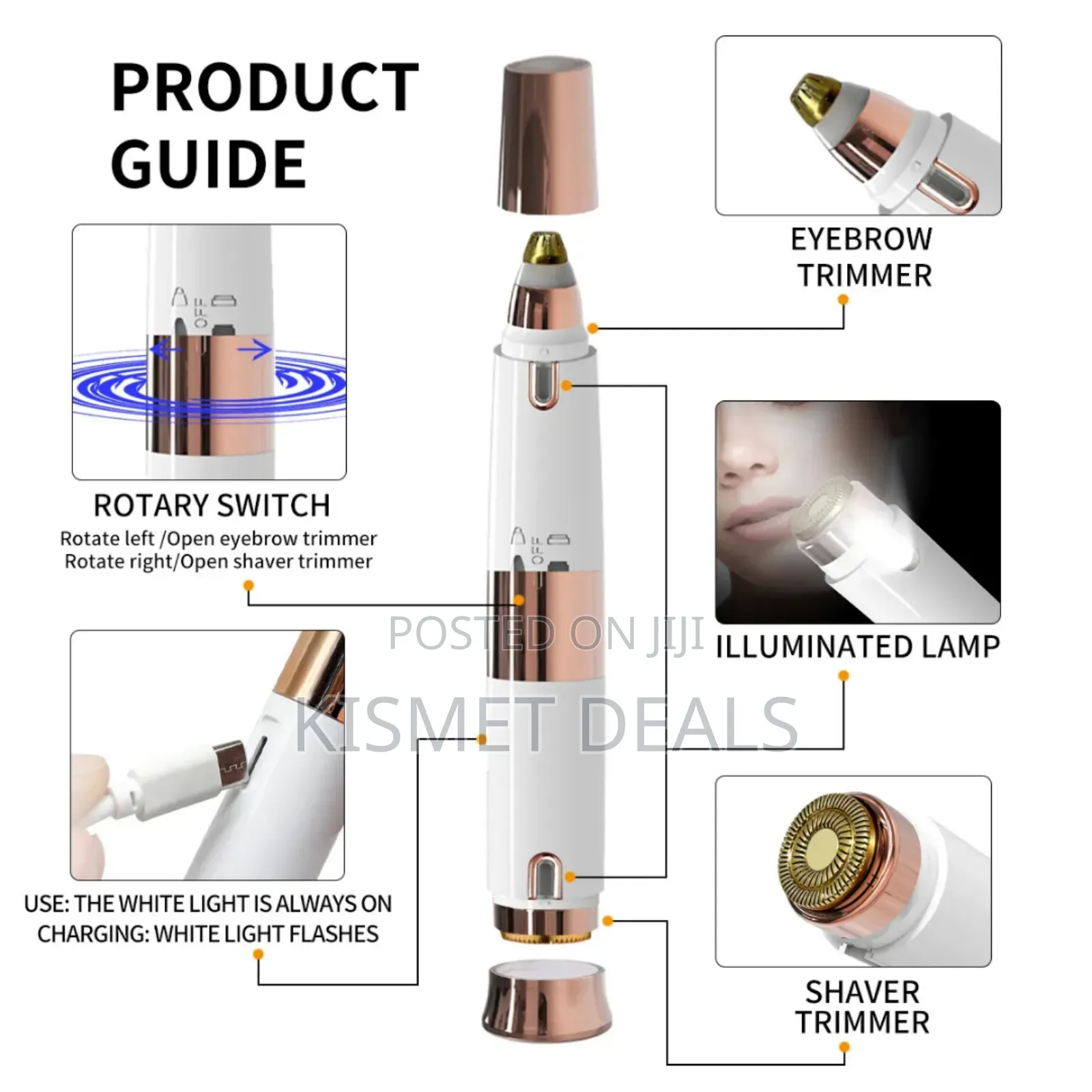 PRODUCT GUIDE

OFF

ROTARY SWITCH
Rotate left /Open eyebrow trimmer
Rotate right/Open shaver trimmer

USE: THE WHITE LIGHT IS ALWAYS ON
CHARGING: WHITE LIGHT FLASHES

OFF

POSTED ON JIJI

KISMET DEALS

EYEBROW TRIMMER

ILLUMINATED LAMP

SHAVER TRIMMER