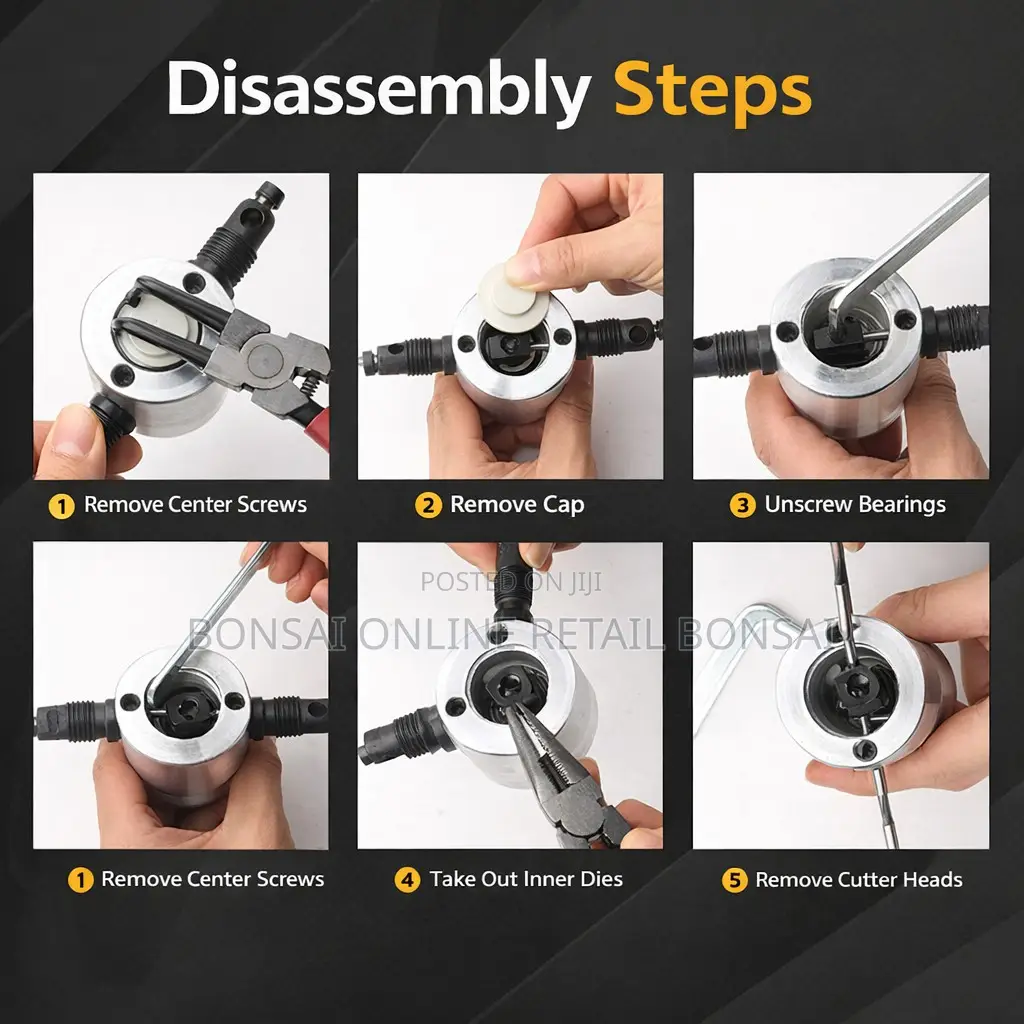 Disassembly Steps

1 Remove Center Screws

2 Remove Cap

3 Unscrew Bearings

POSTED ON JIJI

BONSAI ONLINE RETAIL BONSAI

1 Remove Center Screws

4 Take Out Inner Dies

5 Remove Cutter Heads