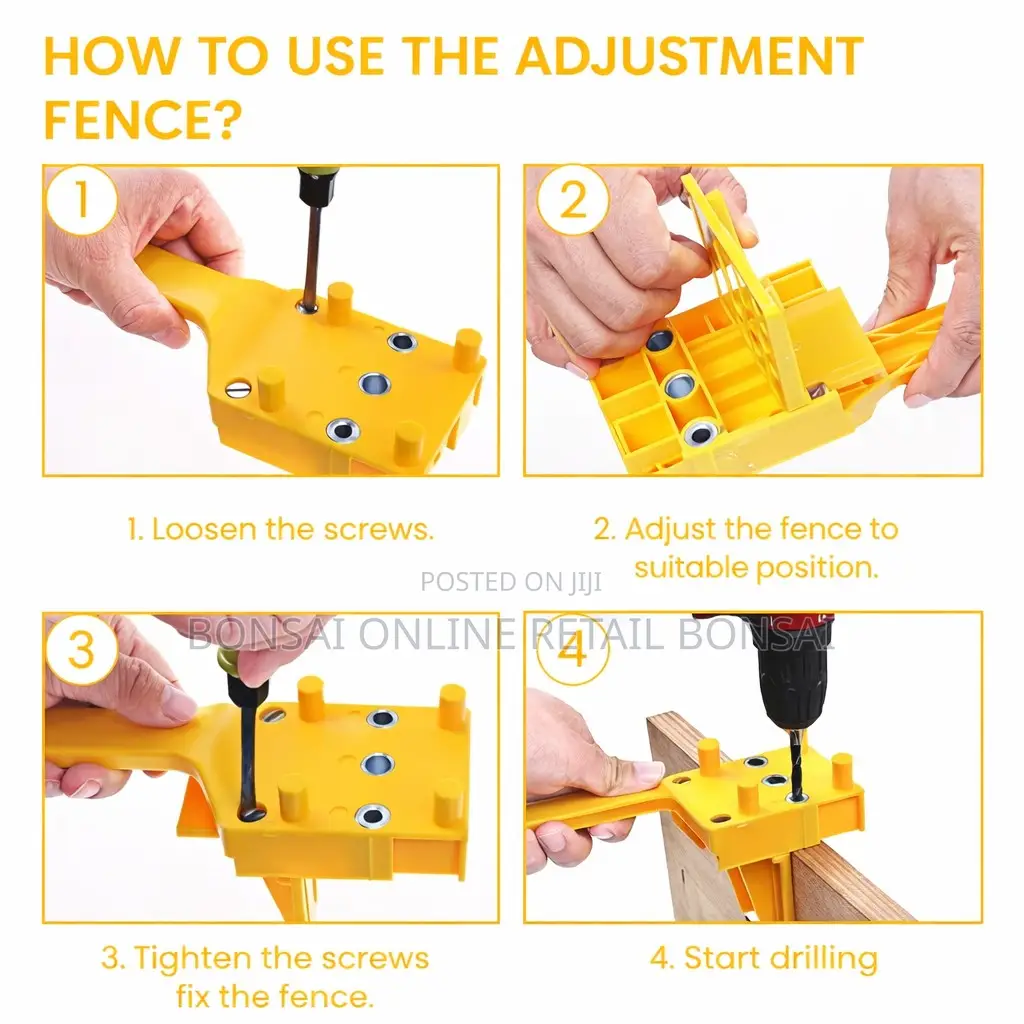 HOW TO USE THE ADJUSTMENT FENCE?

1

2

1. Loosen the screws.

2. Adjust the fence to suitable position.

POSTED ON JIJI

BONSAI ONLINE RETAIL BONSAI

3

4

3. Tighten the screws fix the fence.

4. Start drilling