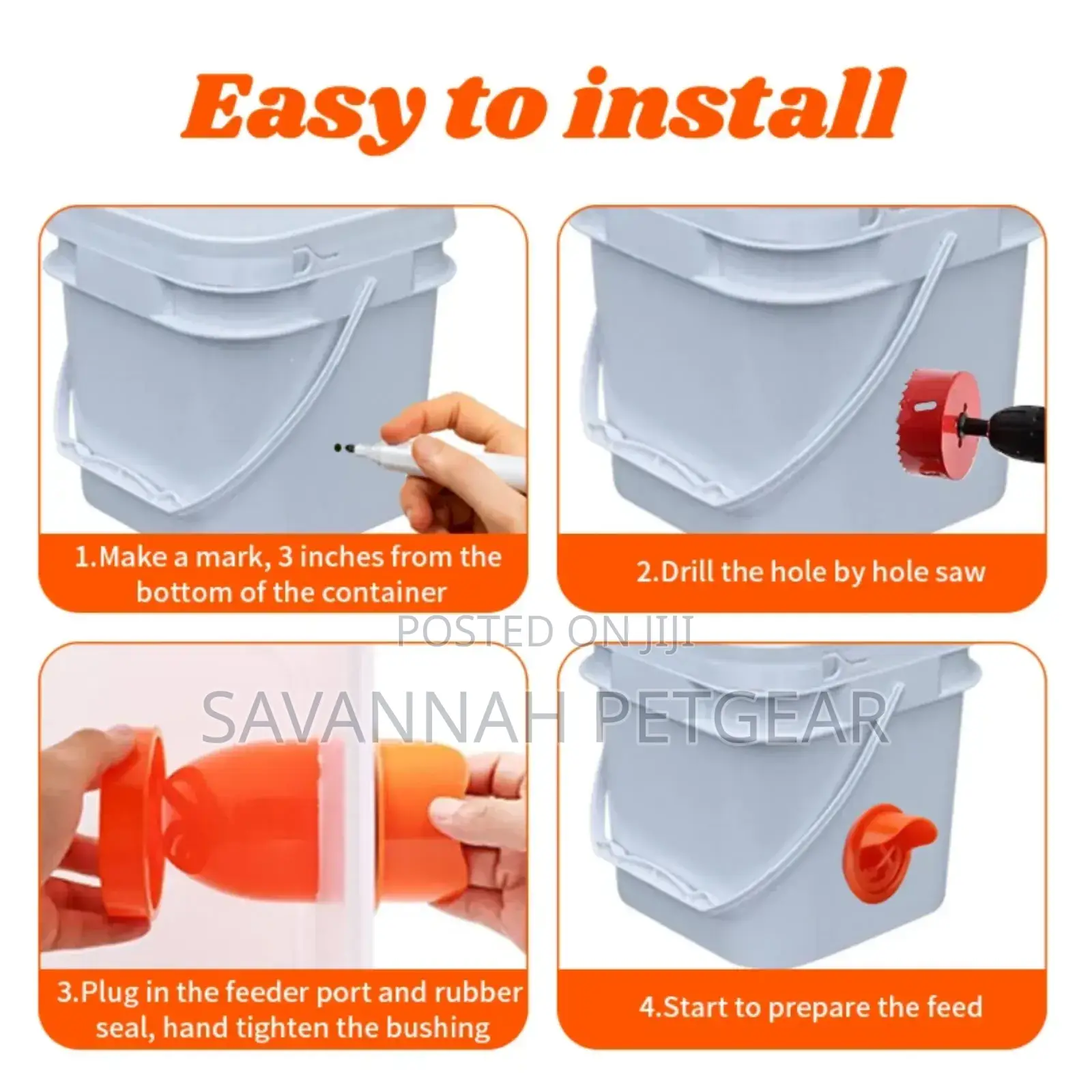 Easy to install

1.Make a mark, 3 inches from the bottom of the container

2.Drill the hole by hole saw

POSTED ON JIJI

SAVANNAH PETGEAR

3.Plug in the feeder port and rubber seal, hand tighten the bushing

4.Start to prepare the feed