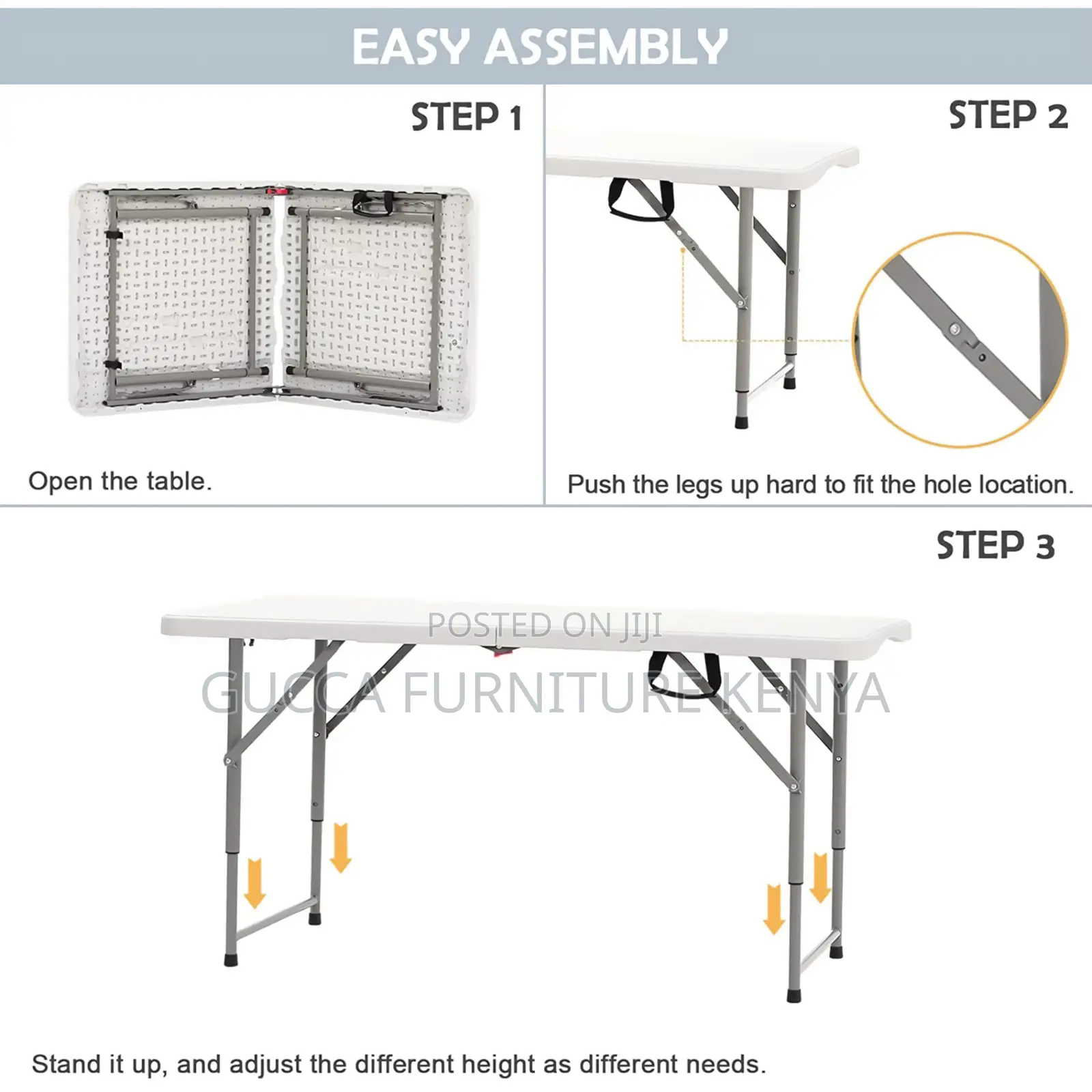 EASY ASSEMBLY

STEP 1

Open the table.

STEP 2

Push the legs up hard to fit the hole location.

STEP 3

POSTED ON JIJI

GUCCA FURNITURE KENYA

Stand it up, and adjust the different height as different needs.