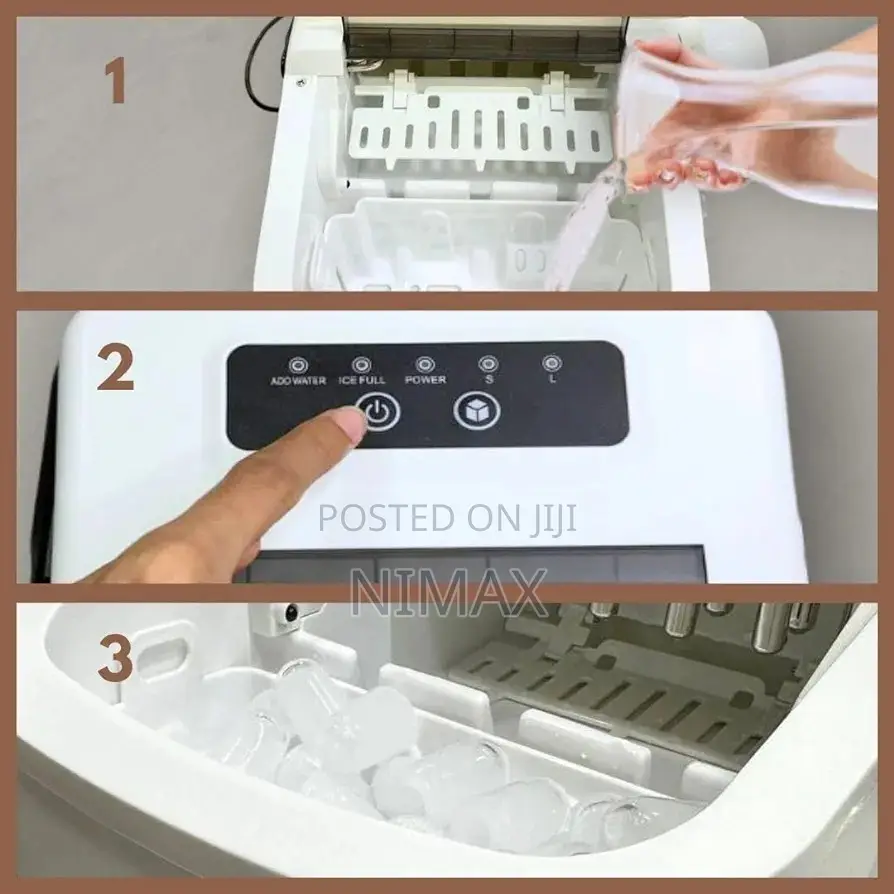 1

2

ADD WATER ICE FULL POWER S L

POSTED ON JIJI
NIMAX

3