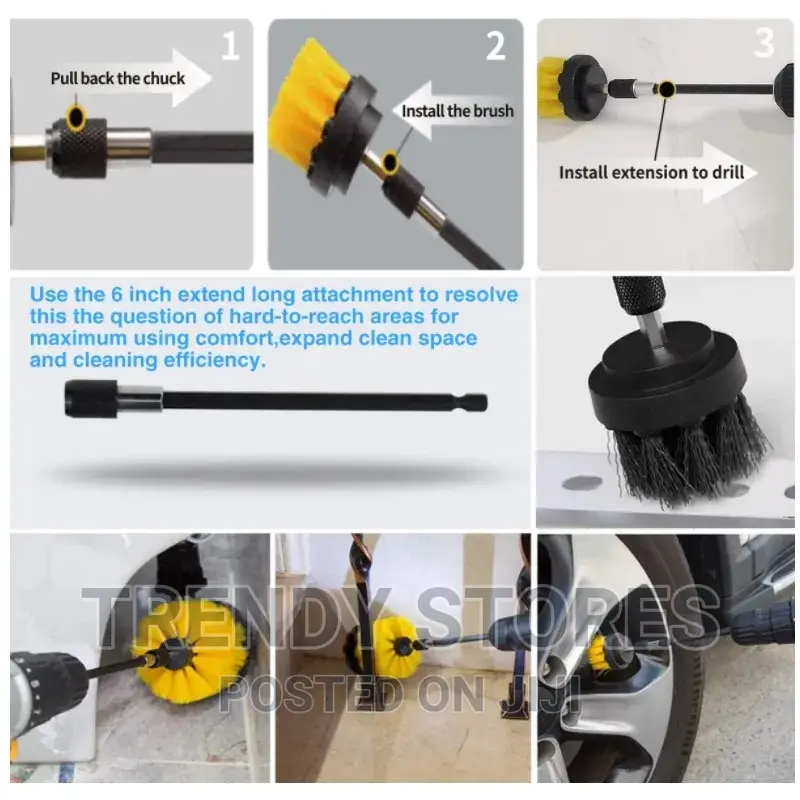 1
Pull back the chuck

2
Install the brush

3
Install extension to drill

Use the 6 inch extend long attachment to resolve this the question of hard-to-reach areas for maximum using comfort,expand clean space and cleaning efficiency.

TRENDY STORES
POSTED ON JIJI