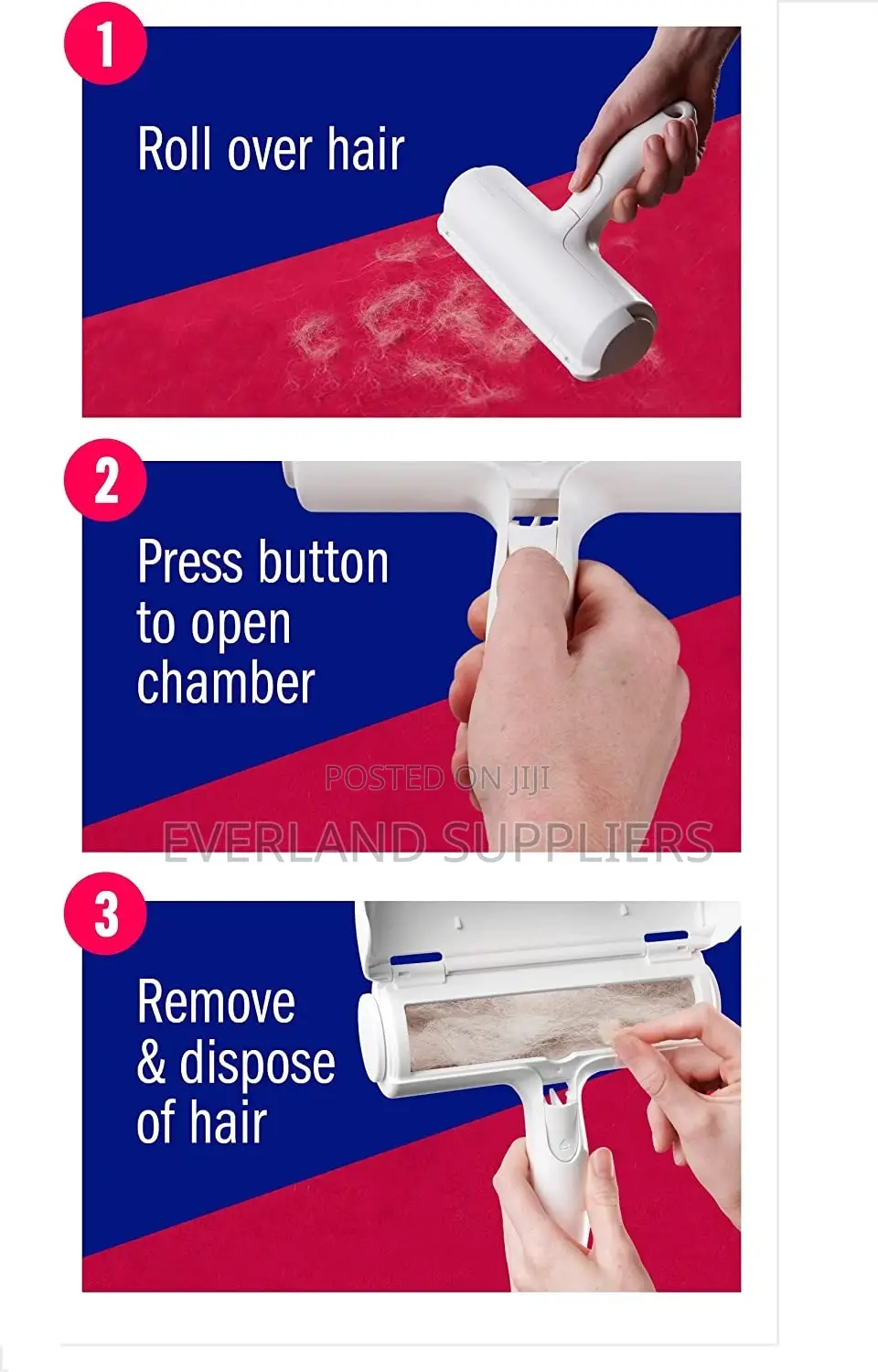 1

Roll over hair

2

Press button to open chamber

POSTED ON JIJI

EVERLAND SUPPLIERS

3

Remove & dispose of hair