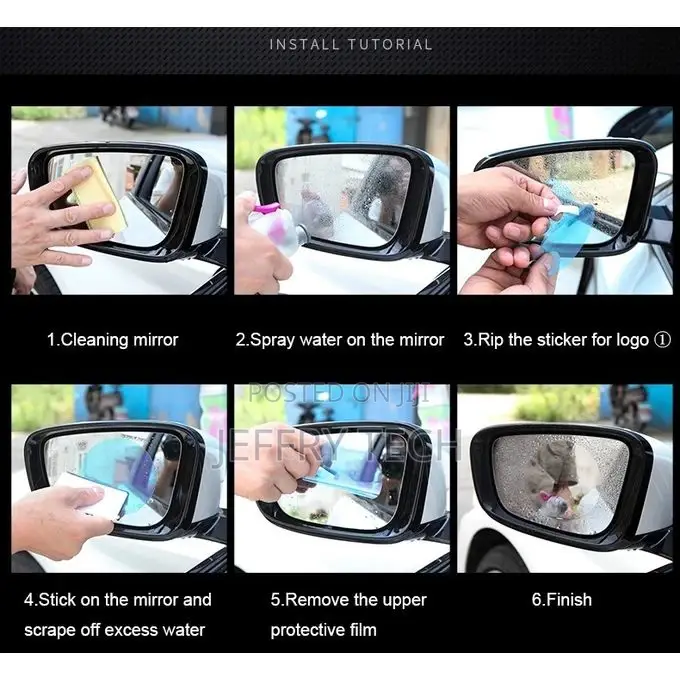 INSTALL TUTORIAL

1.Cleaning mirror

2.Spray water on the mirror

3.Rip the sticker for logo ①

POSTED ON JIJI
JEFFRY TECH

4.Stick on the mirror and scrape off excess water

5.Remove the upper protective film

6.Finish