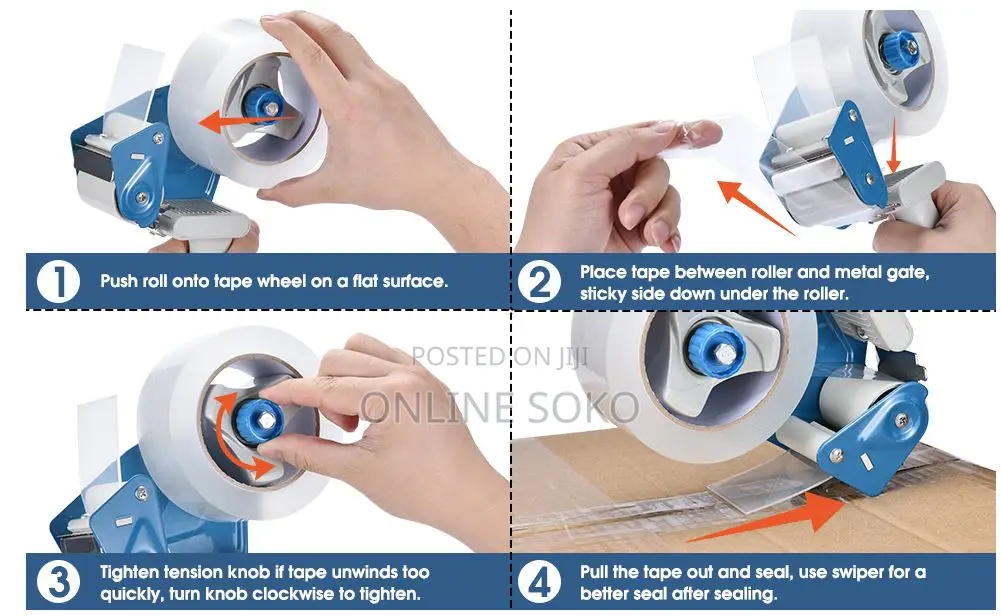 1 Push roll onto tape wheel on a flat surface.

2 Place tape between roller and metal gate, sticky side down under the roller.

POSTED ON JIJI

ONLINE SOKO

3 Tighten tension knob if tape unwinds too quickly, turn knob clockwise to tighten.

4 Pull the tape out and seal, use swiper for a better seal after sealing.