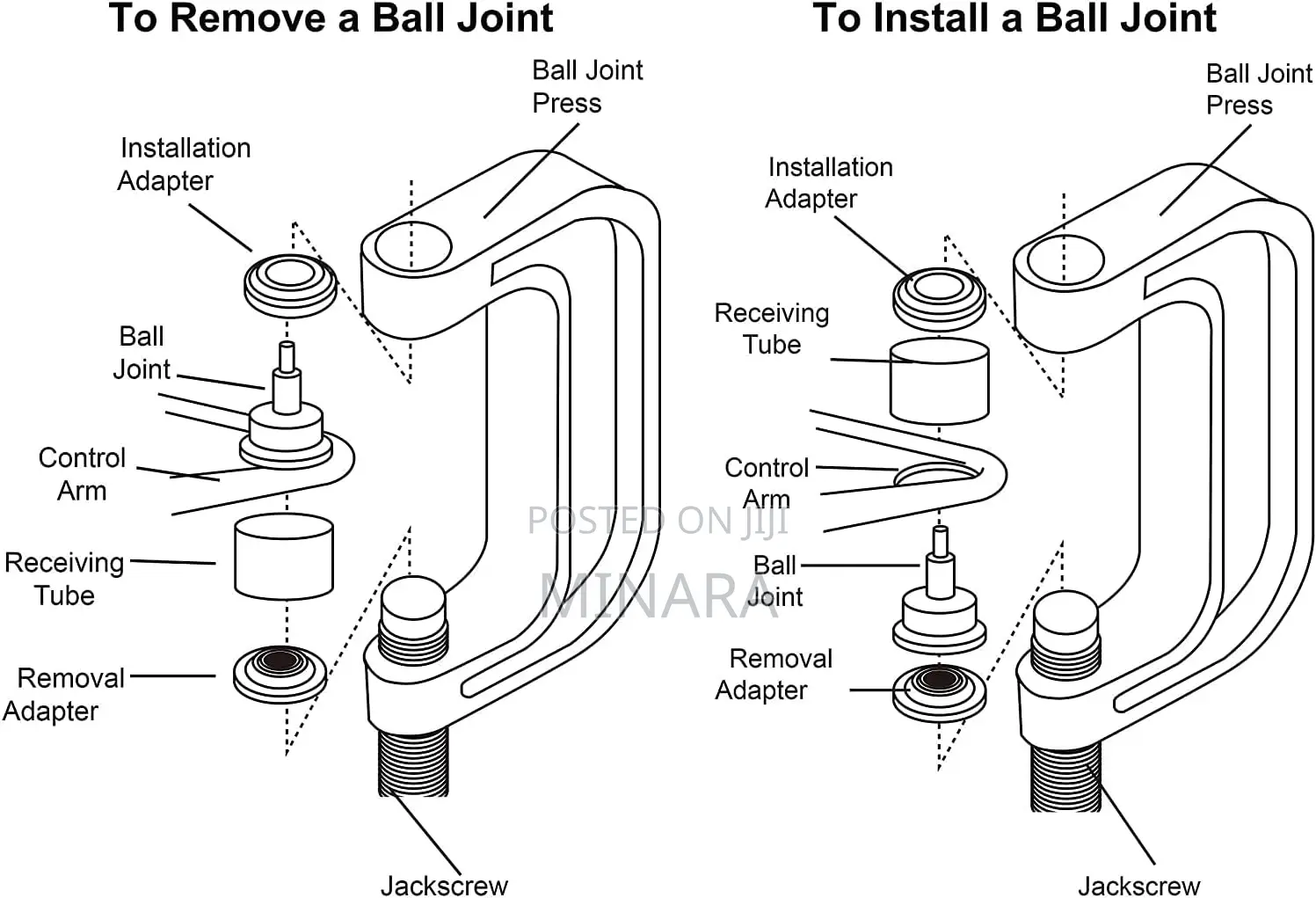 To Remove a Ball Joint

Ball Joint Press

Installation Adapter

Ball Joint

Control Arm

Receiving Tube

Removal Adapter

Jackscrew

To Install a Ball Joint

Ball Joint Press

Installation Adapter

Receiving Tube

Control Arm

Ball Joint

Removal Adapter

Jackscrew

POSTED ON JIJI
MINARA