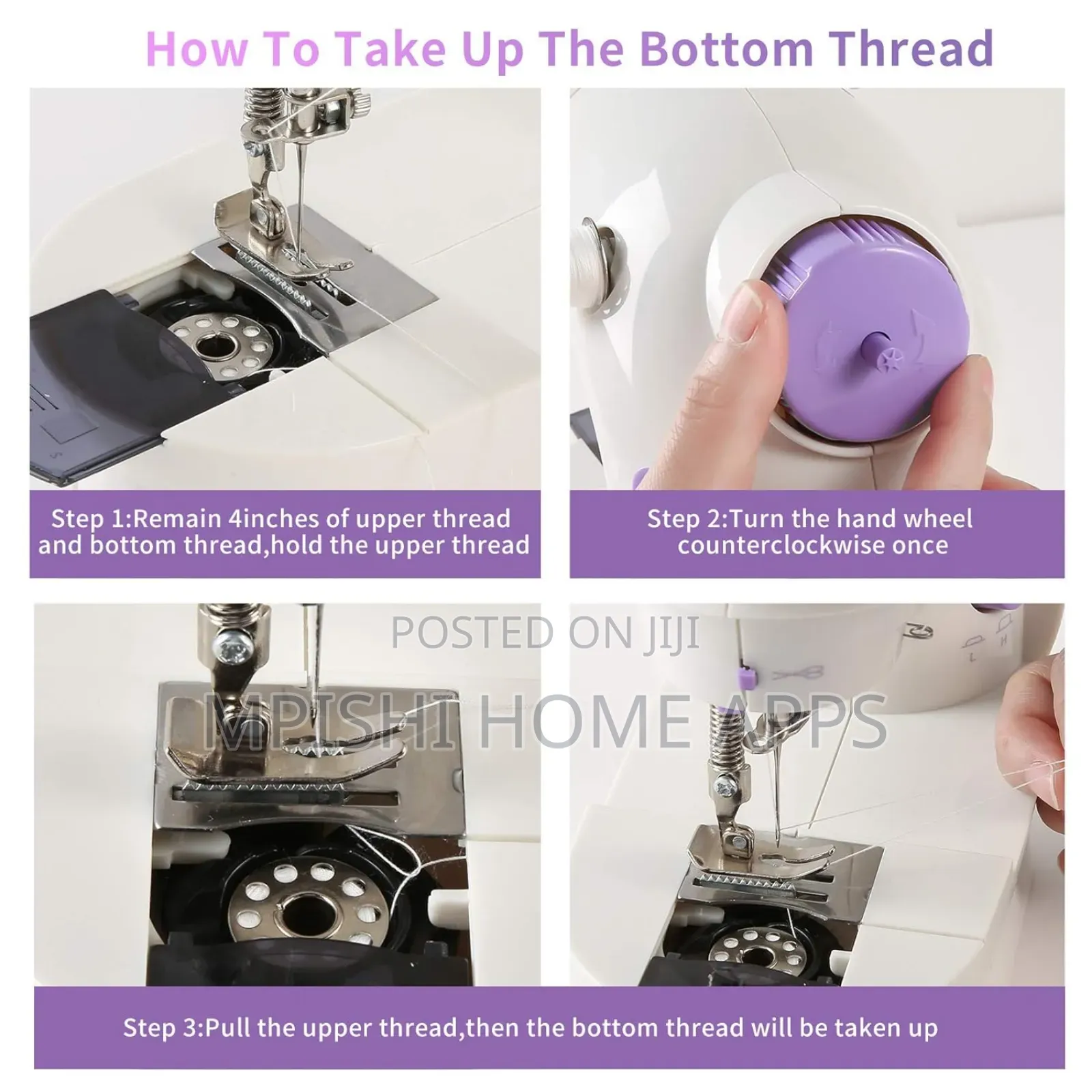 How To Take Up The Bottom Thread

Step 1:Remain 4inches of upper thread and bottom thread,hold the upper thread

Step 2:Turn the hand wheel counterclockwise once

POSTED ON JIJI

MPISHI HOME APPS

L H

Step 3:Pull the upper thread,then the bottom thread will be taken up