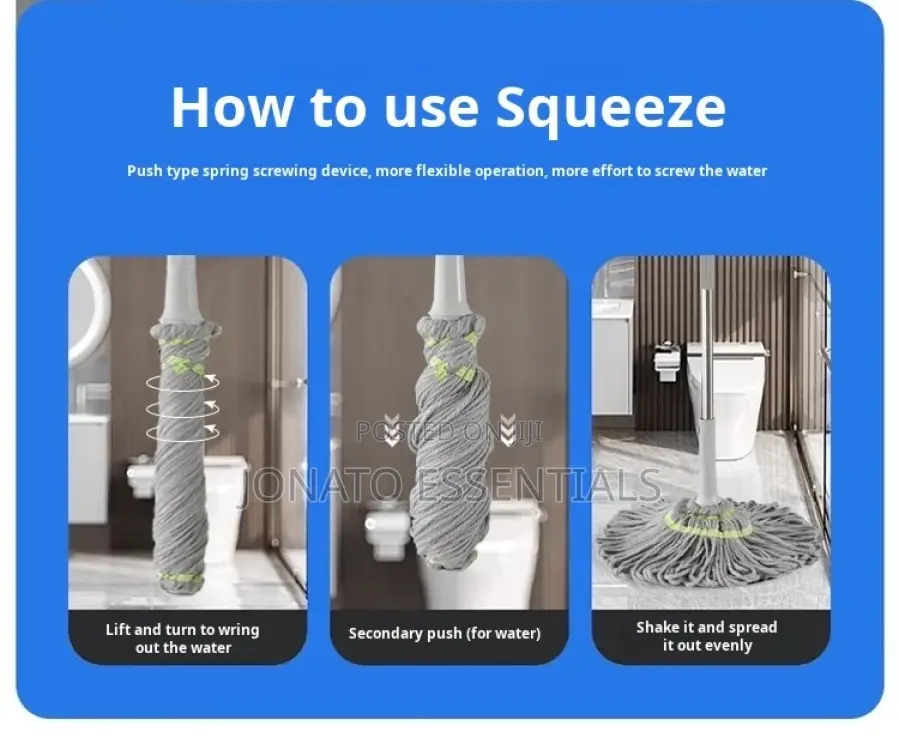 How to use Squeeze

Push type spring screwing device, more flexible operation, more effort to screw the water

POSTED ON JIJI
JONATO ESSENTIALS

Lift and turn to wring out the water

Secondary push (for water)

Shake it and spread it out evenly