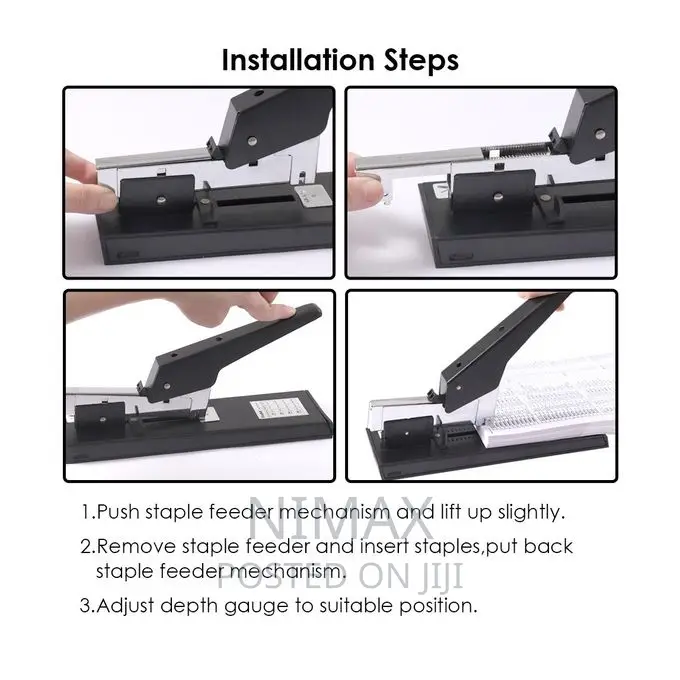 Installation Steps

1.Push staple feeder mechanism and lift up slightly.

2.Remove staple feeder and insert staples,put back staple feeder mechanism.

3.Adjust depth gauge to suitable position.

NIMAX
POSTED ON JIJI