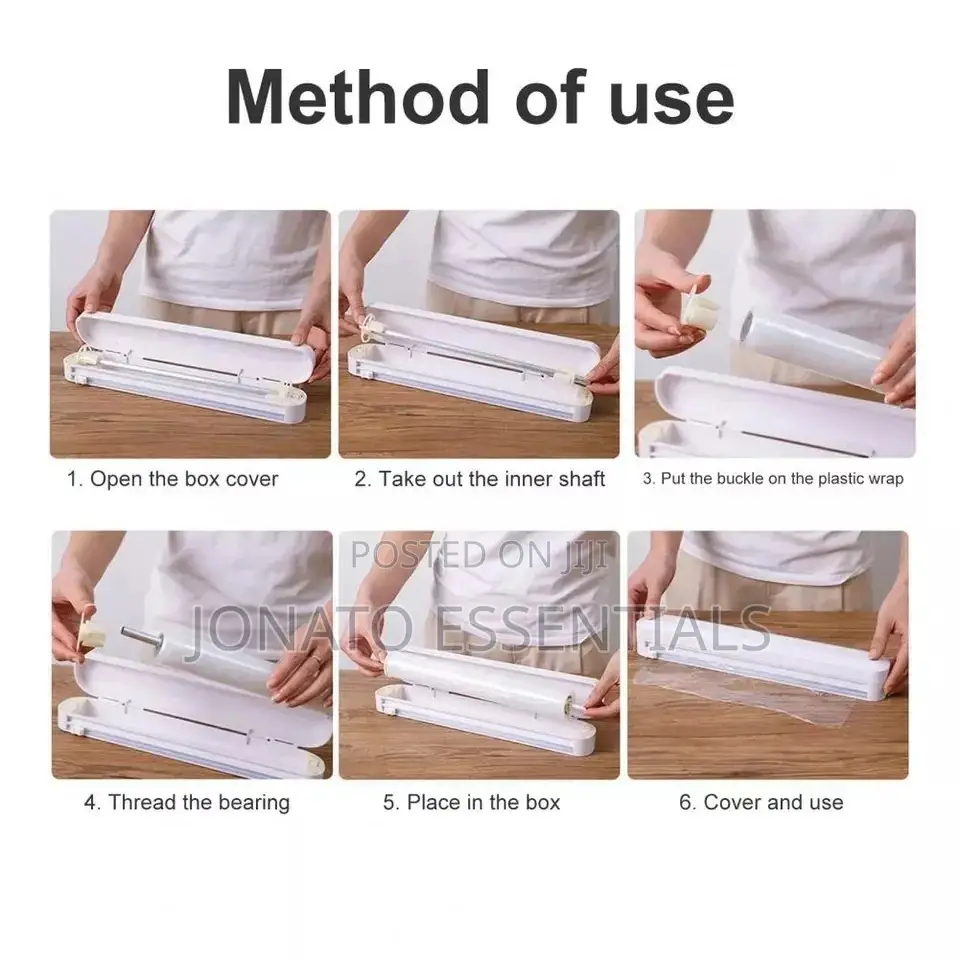 Method of use

1. Open the box cover

2. Take out the inner shaft

3. Put the buckle on the plastic wrap

POSTED ON JIJI

JONATO ESSENTIALS

4. Thread the bearing

5. Place in the box

6. Cover and use